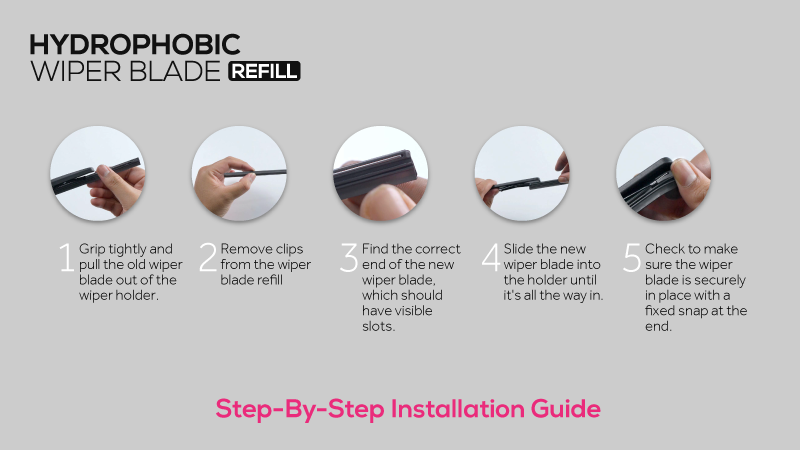 HYDROPHOBIC
WIPER BLADE REFILL

1 Grip tightly and pull the old wiper blade out of the wiper holder.

2 Remove clips from the wiper blade refill

3 Find the correct end of the new wiper blade, which should have visible slots.

4 Slide the new wiper blade into the holder until it's all the way in.

5 Check to make sure the wiper blade is securely in place with a fixed snap at the end.

Step-By-Step Installation Guide